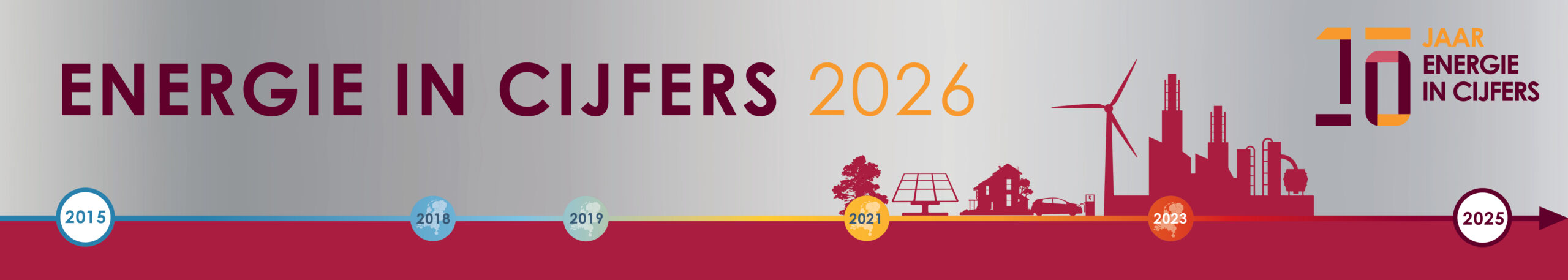 ENERGIE IN CIJFERS 2026

10 JAAR ENERGIE IN CIJFERS

2015

2018

2019

2021

2023

2025