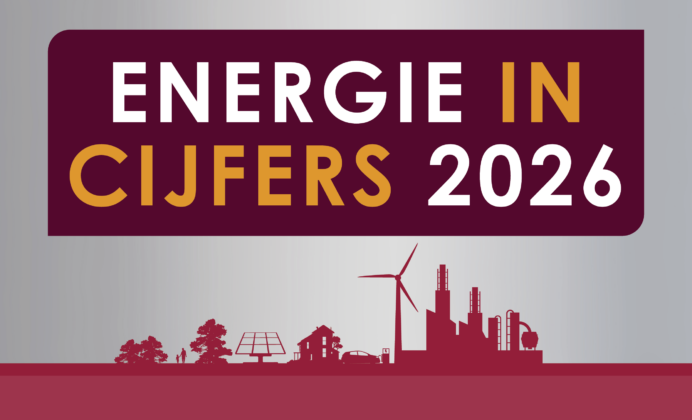 ENERGIE IN CIJFERS 2026