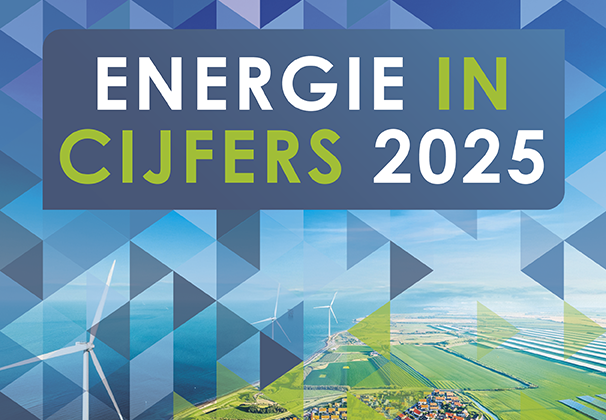 ENERGIE IN CIJFERS 2025